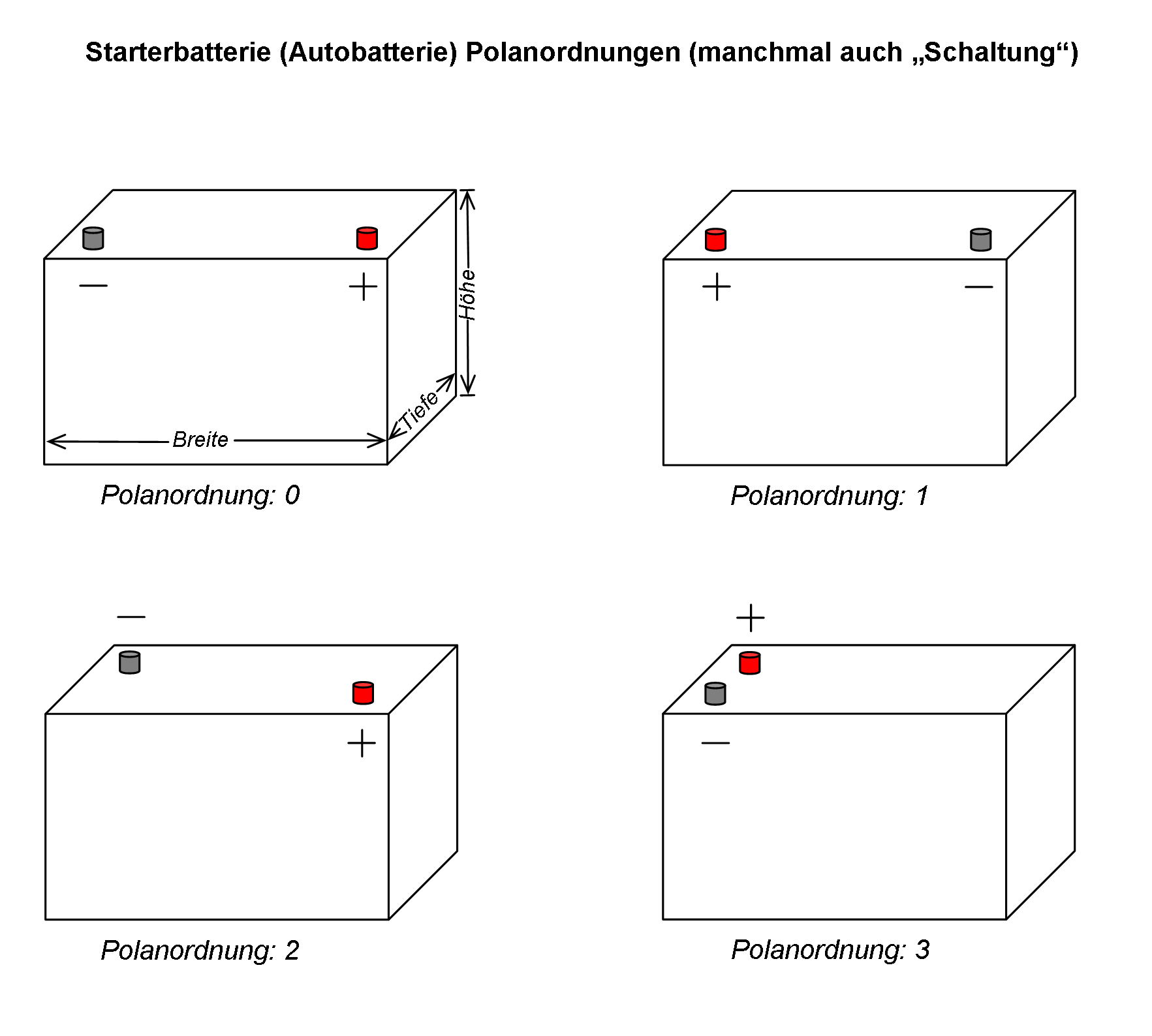 Starterbatterie (Autobatterie) Polanordnungen (manchmal auch „Schaltung“)

−
+
Höhe
Tiefe
Breite
Polanordnung: 0

+
−
Polanordnung: 1

−
+
Polanordnung: 2

+
−
Polanordnung: 3